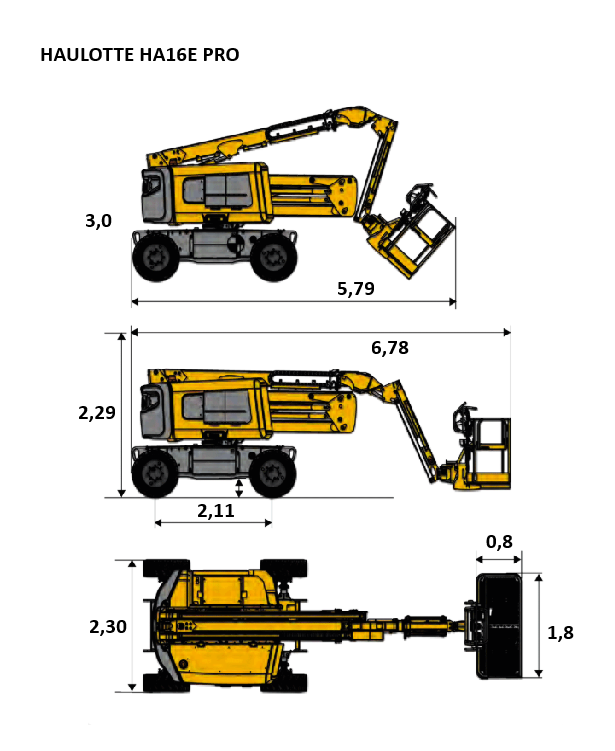 HAULOTTE HA16E PRO

3,0

5,79

6,78

2,29

2,11

0,8

2,30

1,8